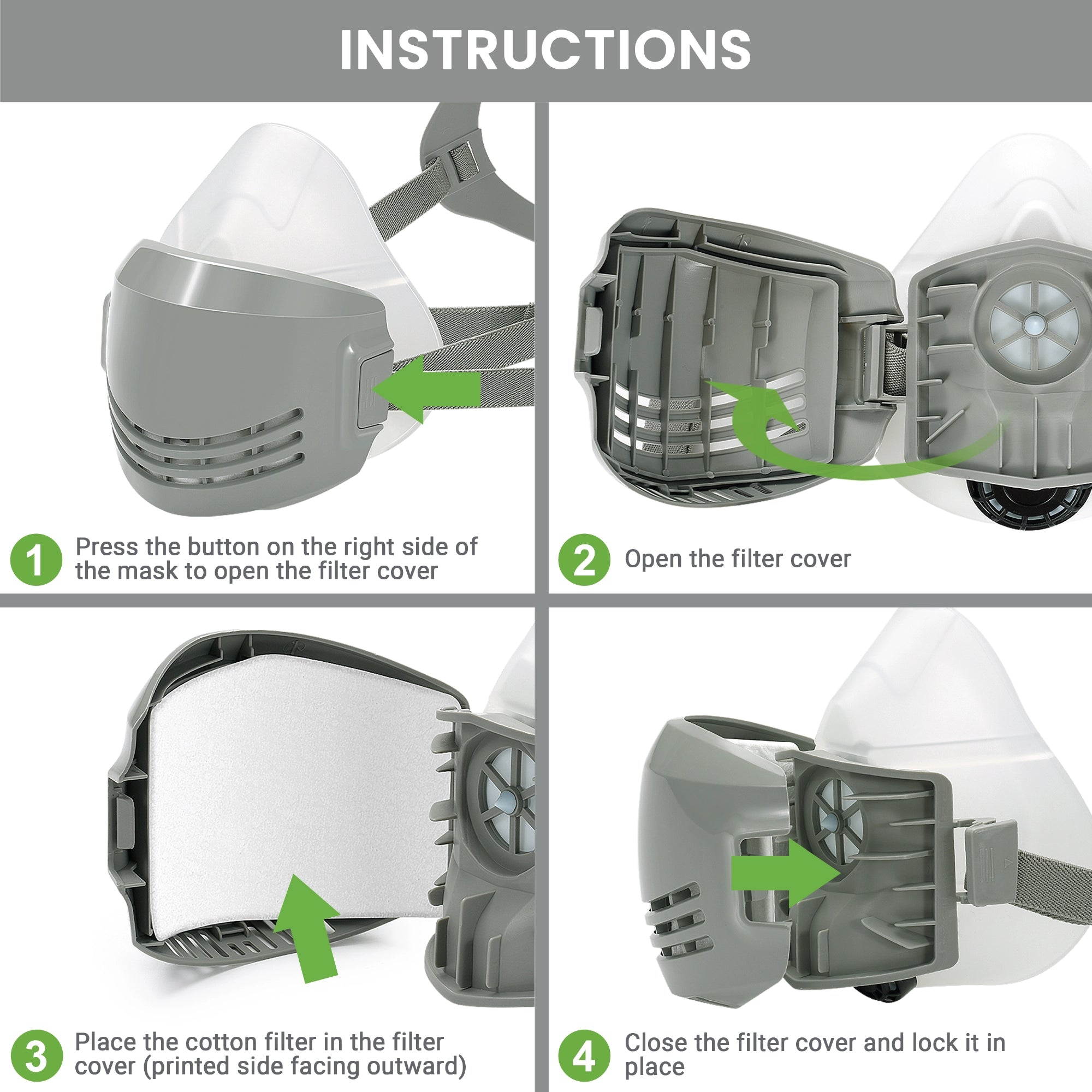 INSTRUCTIONS

1 Press the button on the right side of the mask to open the filter cover

2 Open the filter cover

3 Place the cotton filter in the filter cover (printed side facing outward)

4 Close the filter cover and lock it in place